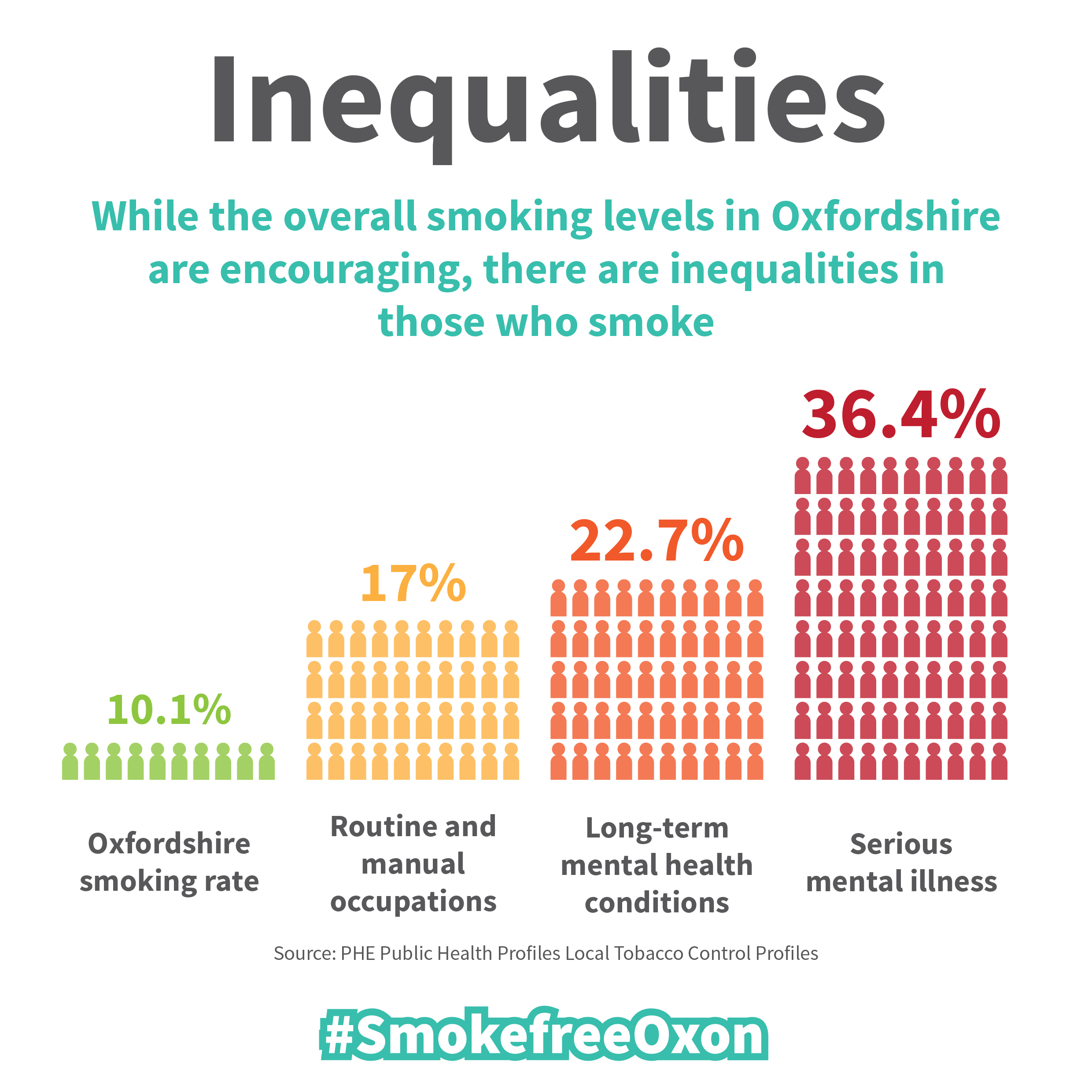 Inequalities

While the overall smoking levels in Oxfordshire are encouraging, there are inequalities in those who smoke

10.1%
Oxfordshire smoking rate

17%
Routine and manual occupations

22.7%
Long-term mental health conditions

36.4%
Serious mental illness

Source: PHE Public Health Profiles Local Tobacco Control Profiles

#SmokefreeOxon